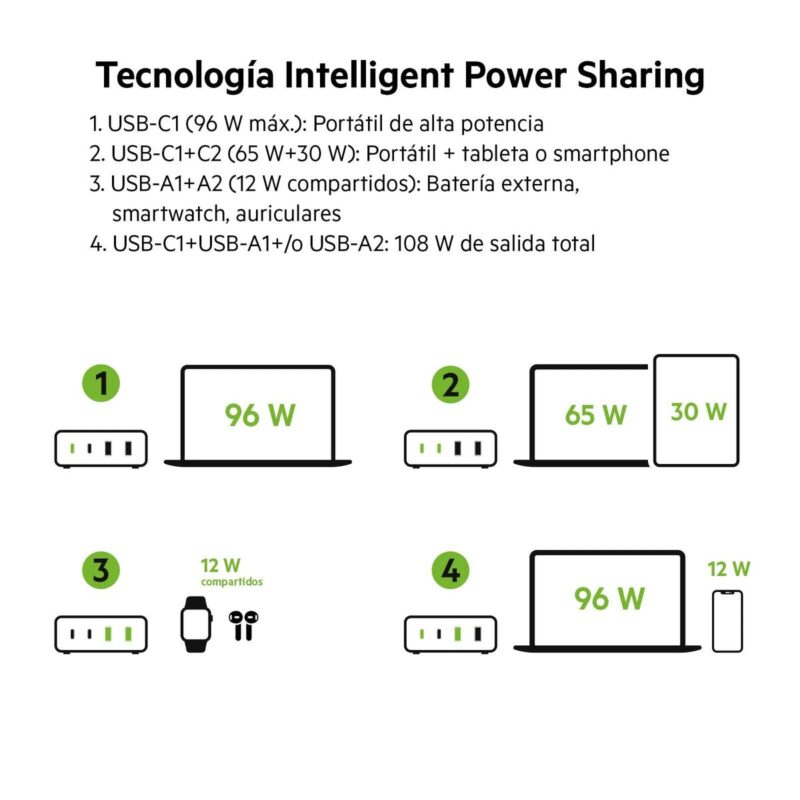 Tecnología Intelligent Power Sharing

1. USB-C1 (96 W máx.): Portátil de alta potencia
2. USB-C1+C2 (65 W+30 W): Portátil + tableta o smartphone
3. USB-A1+A2 (12 W compartidos): Batería externa, smartwatch, auriculares
4. USB-C1+USB-A1+/o USB-A2: 108 W de salida total

1

96 W

2

65 W

30 W

3

12 W
compartidos

4

96 W

12 W